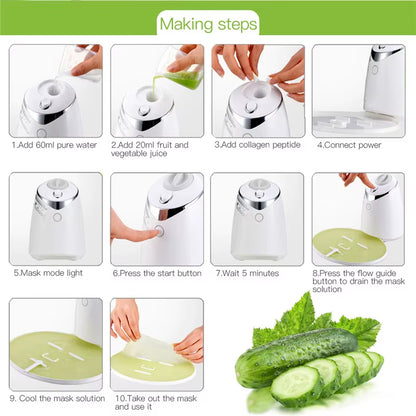 Making steps

1.Add 60ml pure water

2.Add 20ml fruit and vegetable juice

3.Add collagen peptide

4.Connect power

5.Mask mode light

6.Press the start button

7.Wait 5 minutes

8.Press the flow guide button to drain the mask solution

9. Cool the mask solution

10.Take out the mask and use it