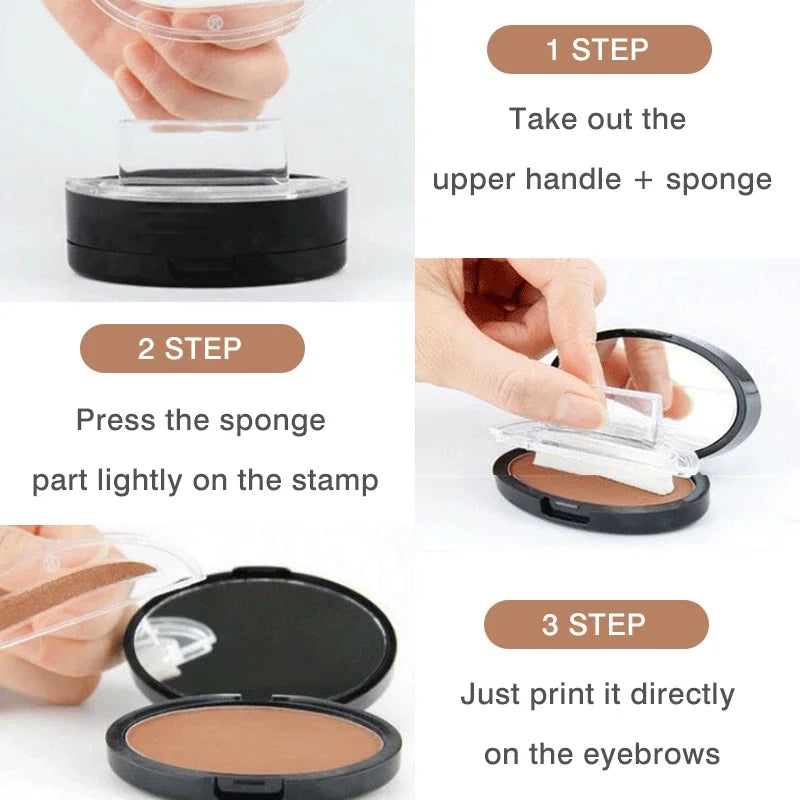 1 STEP

Take out the upper handle + sponge

2 STEP

Press the sponge part lightly on the stamp

3 STEP

Just print it directly on the eyebrows